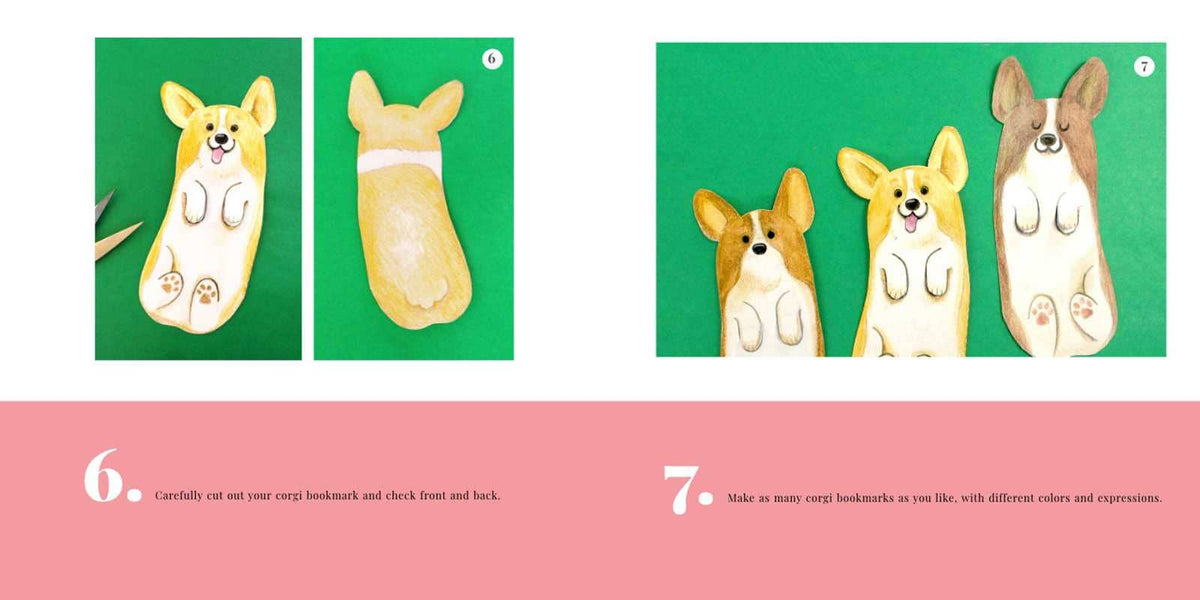 6

7

6. Carefully cut out your corgi bookmark and check front and back.

7. Make as many corgi bookmarks as you like, with different colors and expressions.